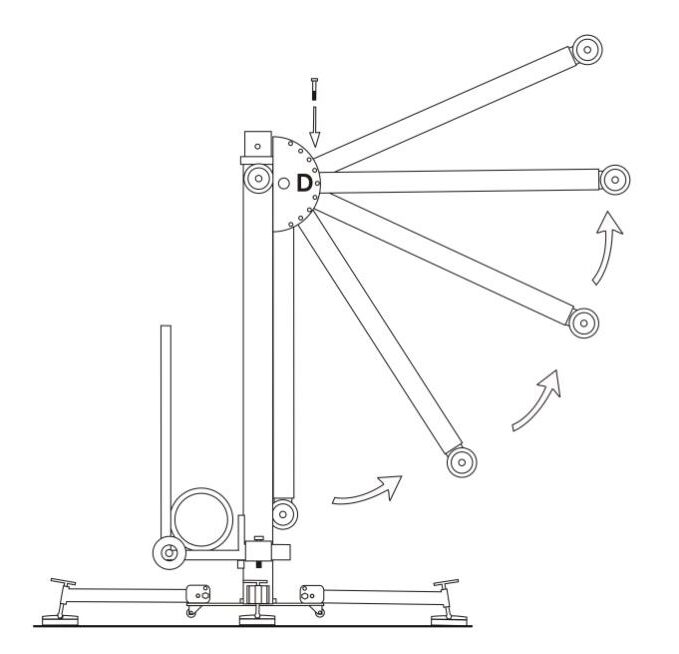 D